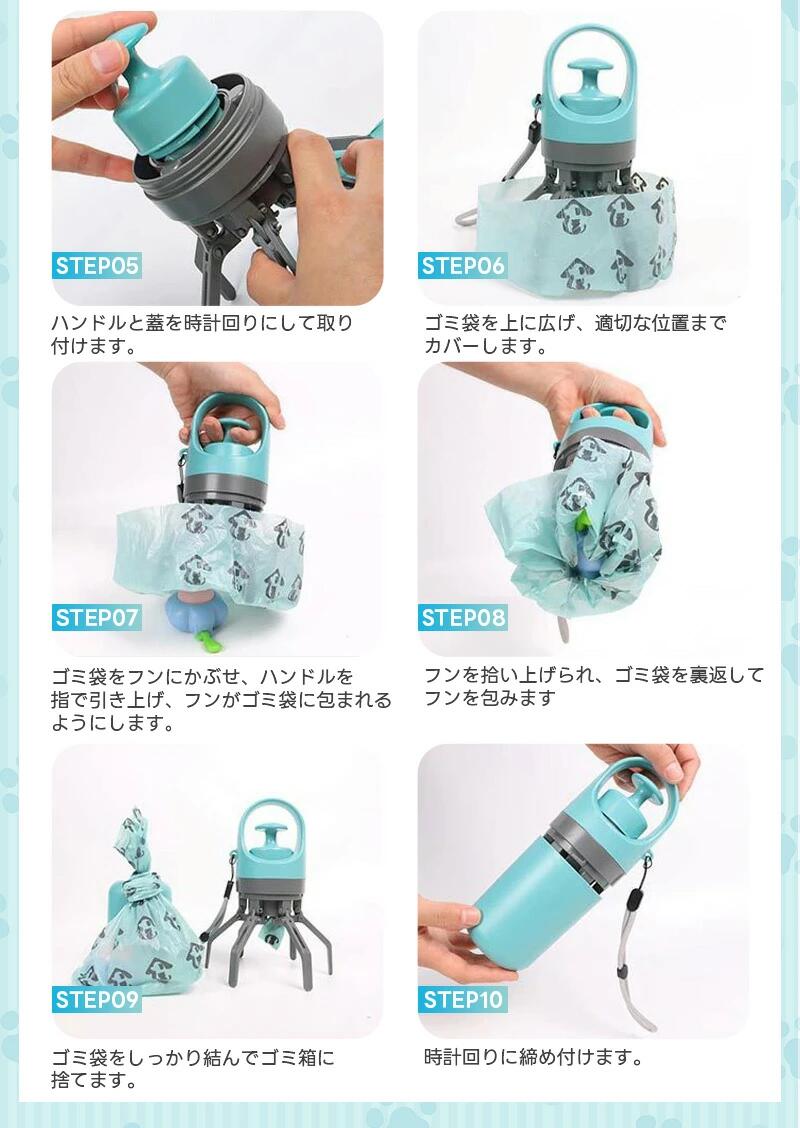 STEP05

ハンドルと蓋を時計回りにして取り付けます。

STEP06

ゴミ袋を上に広げ、適切な位置までカバーします。

STEP07

ゴミ袋をフンにかぶせ、ハンドルを指で引き上げ、フンがゴミ袋に包まれるようにします。

STEP08

フンを拾い上げられ、ゴミ袋を裏返してフンを包みます

STEP09

ゴミ袋をしっかり結んでゴミ箱に捨てます。

STEP10

時計回りに締め付けます。