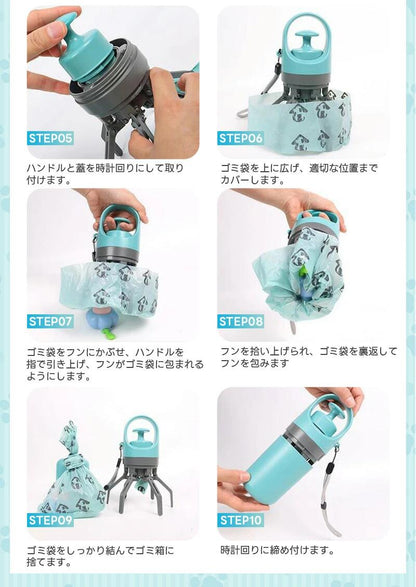 STEP05

ハンドルと蓋を時計回りにして取り付けます。

STEP06

ゴミ袋を上に広げ、適切な位置までカバーします。

STEP07

ゴミ袋をフンにかぶせ、ハンドルを指で引き上げ、フンがゴミ袋に包まれるようにします。

STEP08

フンを拾い上げられ、ゴミ袋を裏返してフンを包みます

STEP09

ゴミ袋をしっかり結んでゴミ箱に捨てます。

STEP10

時計回りに締め付けます。